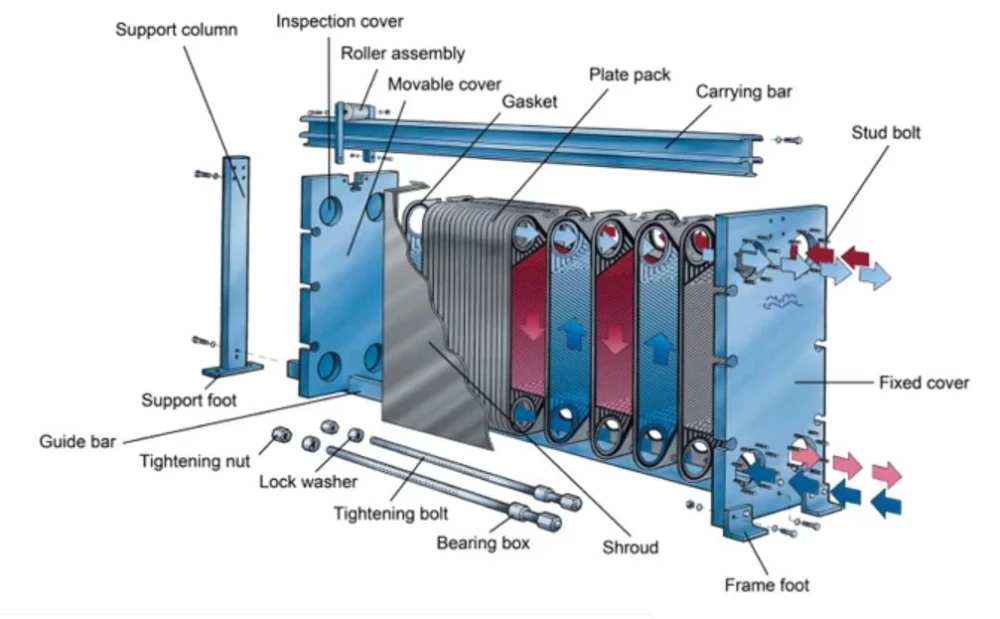 Support column
Inspection cover
Roller assembly
Movable cover
Gasket
Plate pack
Carrying bar
Stud bolt
Fixed cover
Support foot
Guide bar
Tightening nut
Lock washer
Tightening bolt
Bearing box
Shroud
Frame foot