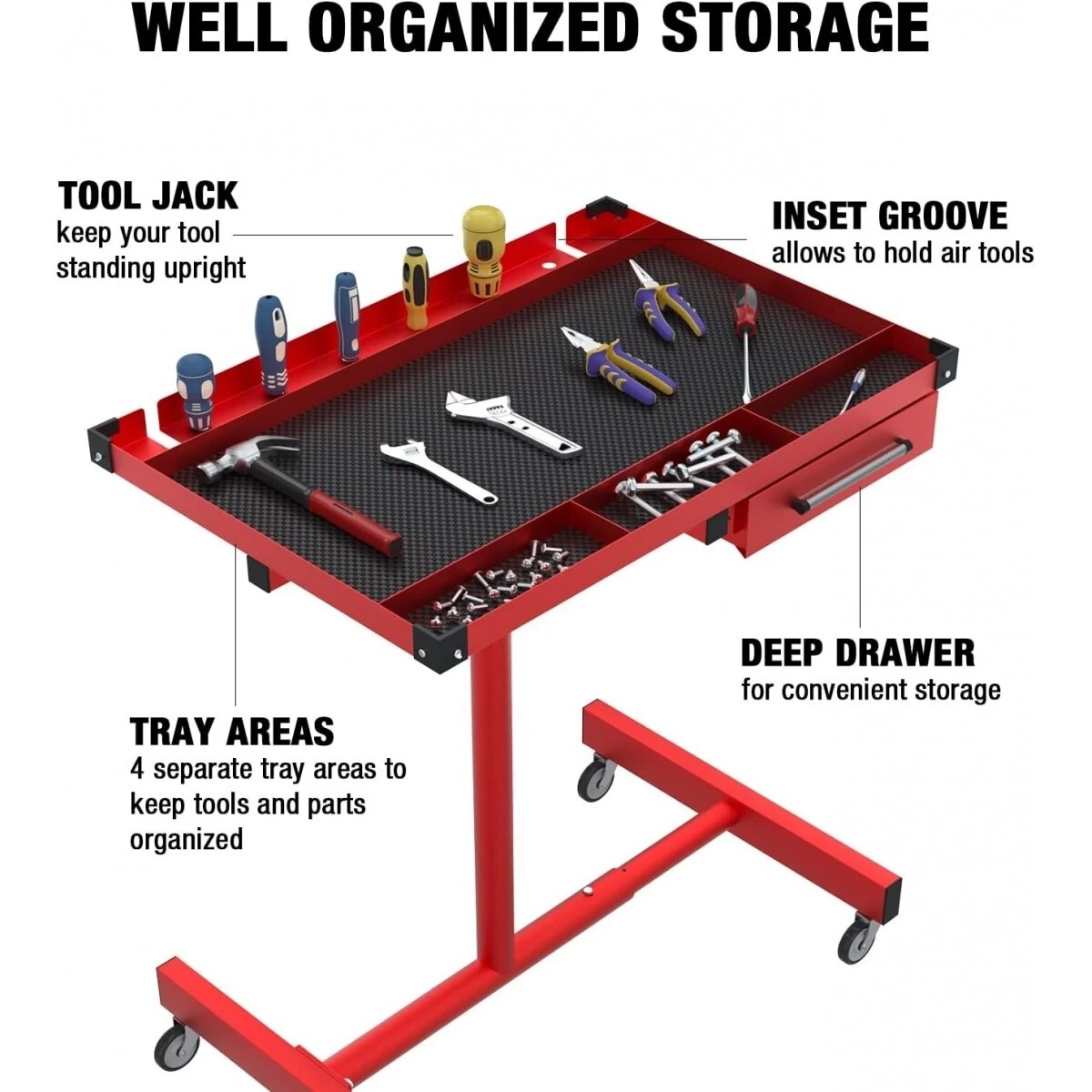 WELL ORGANIZED STORAGE

TOOL JACK
keep your tool standing upright

INSET GROOVE
allows to hold air tools

DEEP DRAWER
for convenient storage

TRAY AREAS
4 separate tray areas to keep tools and parts organized