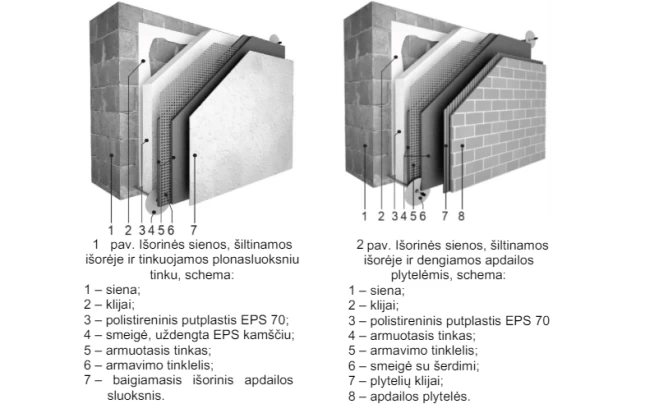 1 2 3 4 5 6 7

1 pav. Išorinės sienos, šiltinamos išorėje ir tinkuojamos plonasluoksniu tinku, schema:
1 – siena;
2 – klijai;
3 – polistireninis putplastis EPS 70;
4 – smeigė, uždengta EPS kamščiu;
5 – armuotasis tinkas;
6 – armavimo tinklelis;
7 – baigiamasis išorinis apdailos sluoksnis.

1 2 3 4 5 6 7 8

2 pav. Išorinės sienos, šiltinamos išorėje ir dengiamos apdailos plytelėmis, schema:
1 – siena;
2 – klijai;
3 – polistireninis putplastis EPS 70
4 – armuotasis tinkas;
5 – armavimo tinklelis;
6 – smeigė su šerdimi;
7 – plytelių klijai;
8 – apdailos plytelės.